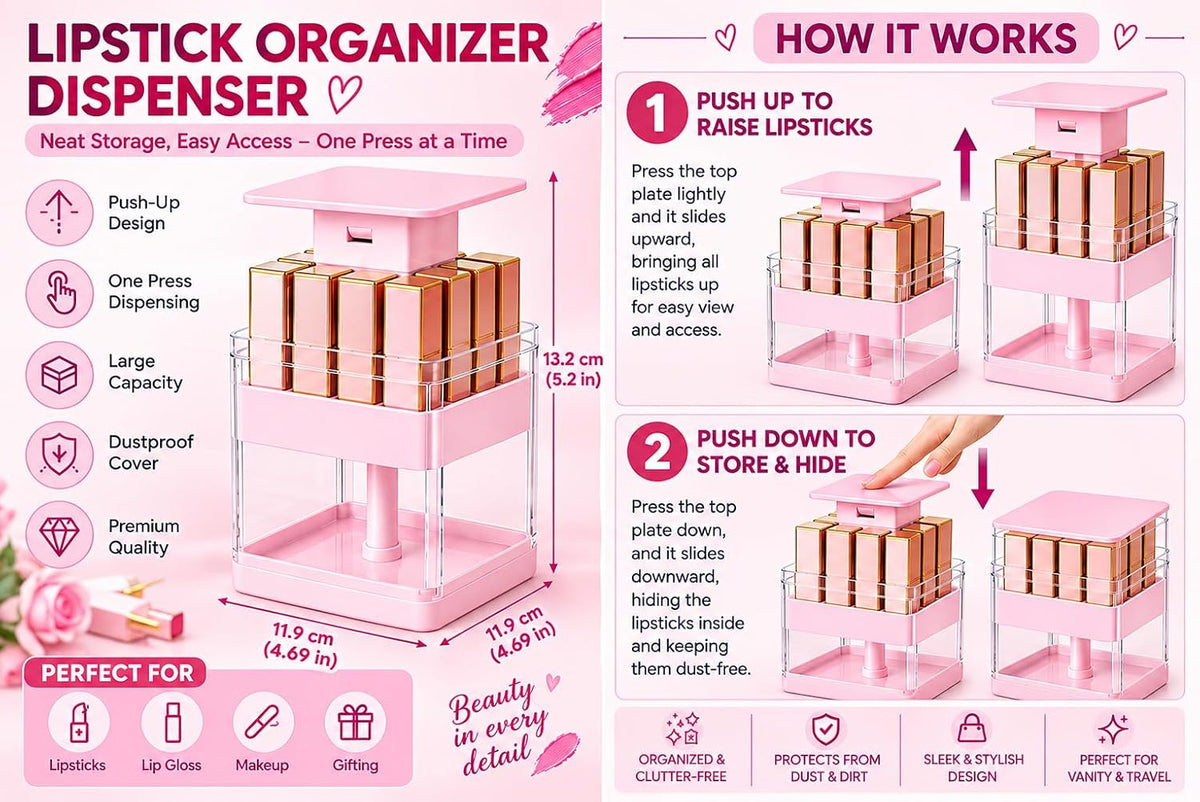 LIPSTICK ORGANIZER DISPENSER

Neat Storage, Easy Access – One Press at a Time

Push-Up Design

One Press Dispensing

Large Capacity

Dustproof Cover

Premium Quality

13.2 cm (5.2 in)

11.9 cm (4.69 in)

11.9 cm (4.69 in)

PERFECT FOR

Lipsticks

Lip Gloss

Makeup

Gifting

Beauty in every detail

HOW IT WORKS

1 PUSH UP TO RAISE LIPSTICKS

Press the top plate lightly and it slides upward, bringing all lipsticks up for easy view and access.

2 PUSH DOWN TO STORE & HIDE

Press the top plate down, and it slides downward, hiding the lipsticks inside and keeping them dust-free.

ORGANIZED & CLUTTER-FREE

PROTECTS FROM DUST & DIRT

SLEEK & STYLISH DESIGN

PERFECT FOR VANITY & TRAVEL